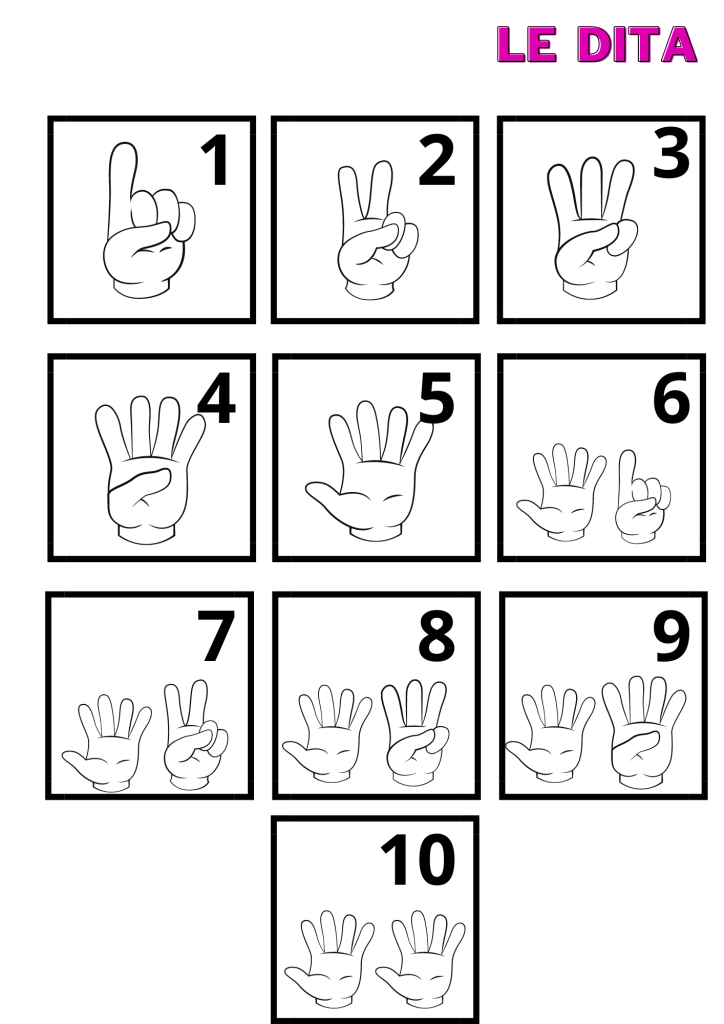 LE DITA

1

2

3

4

5

6

7

8

9

10